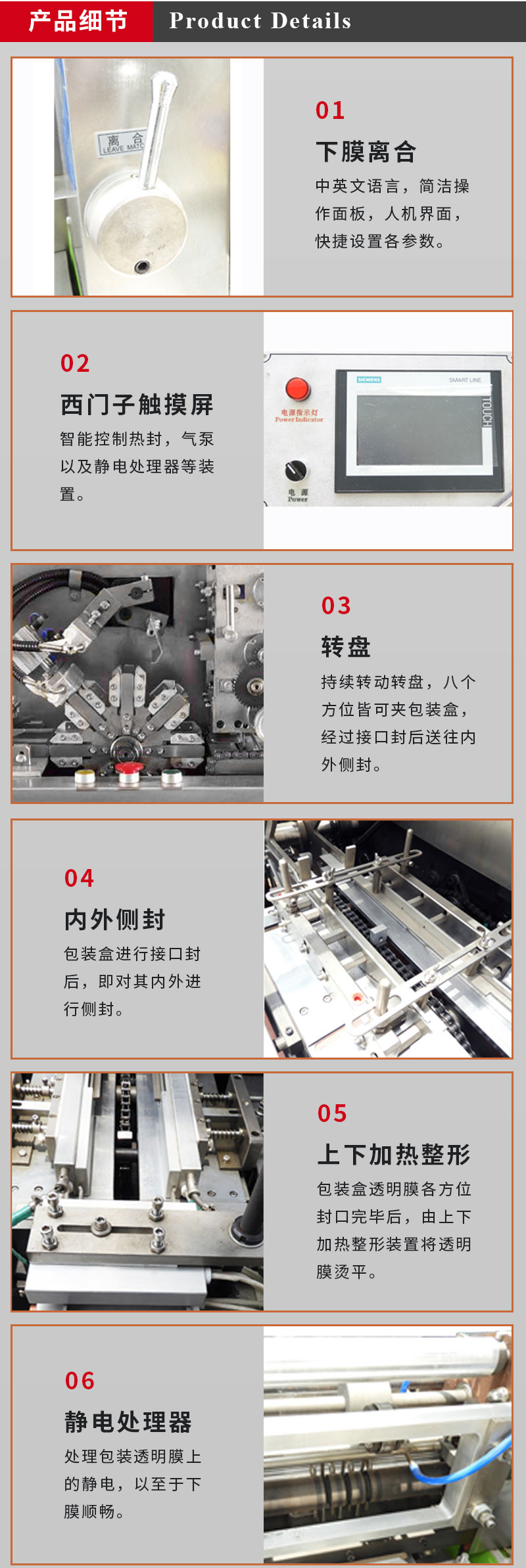 产品细节 Product Details

离 合
LEAVE MATC

01
下膜离合
中英文语言，简洁操作面板，人机界面，快捷设置各参数。

02
西门子触摸屏
智能控制热封，气泵以及静电处理器等装置。

SIEMENS
SMART LINE
TOUCH
电源指示灯
Power Indicator
电 源
Power

03
转盘
持续转动转盘，八个方位皆可夹包装盒，经过接口封后送往内外侧封。

04
内外侧封
包装盒进行接口封后，即对其内外进行侧封。

05
上下加热整形
包装盒透明膜各方位封口完毕后，由上下加热整形装置将透明膜烫平。

06
静电处理器
处理包装透明膜上的静电，以至于下膜顺畅。